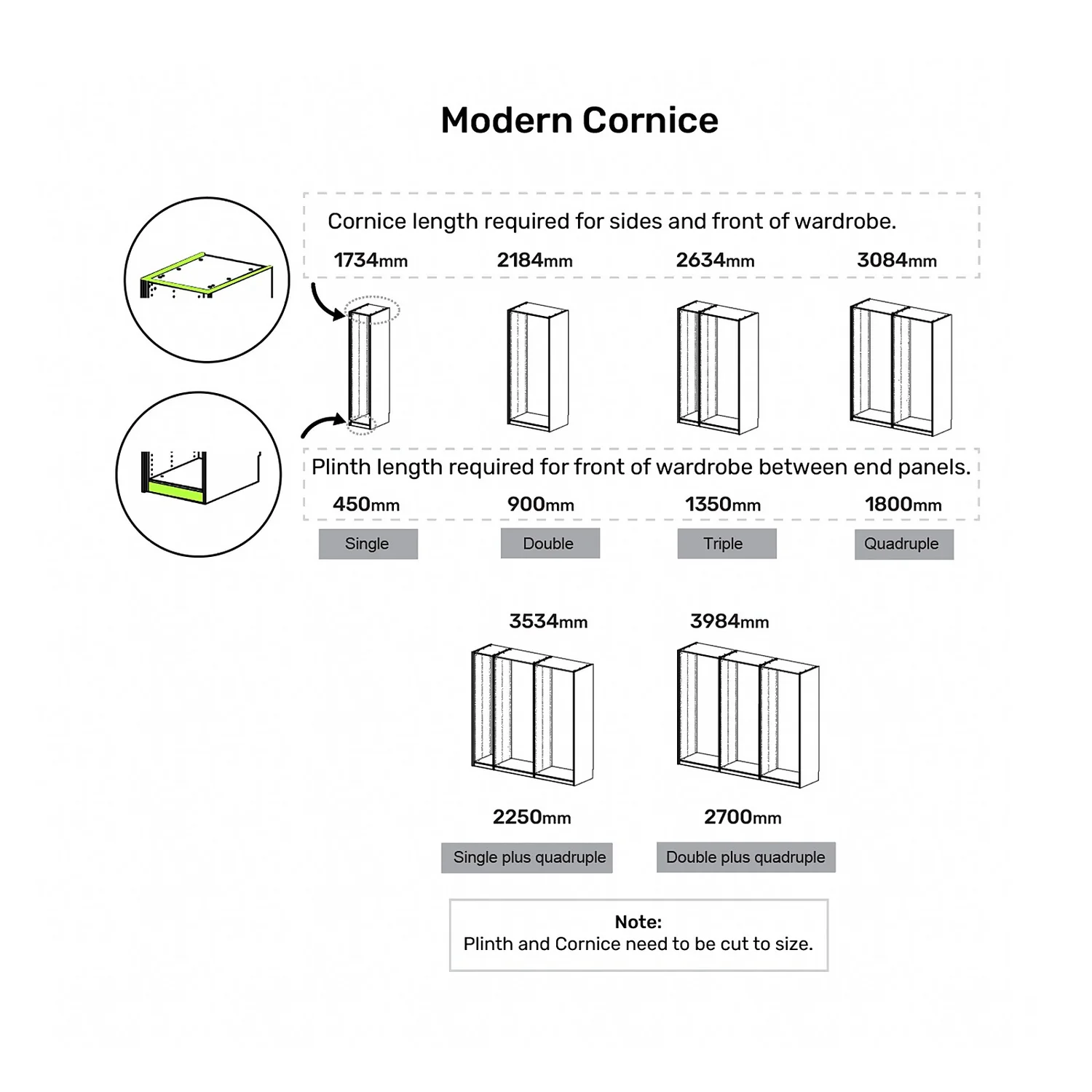 Modern Cornice

Cornice length required for sides and front of wardrobe.

1734mm 2184mm 2634mm 3084mm

Plinth length required for front of wardrobe between end panels.

450mm 900mm 1350mm 1800mm

Single Double Triple Quadruple

3534mm 3984mm

2250mm 2700mm

Single plus quadruple Double plus quadruple

Note:
Plinth and Cornice need to be cut to size.