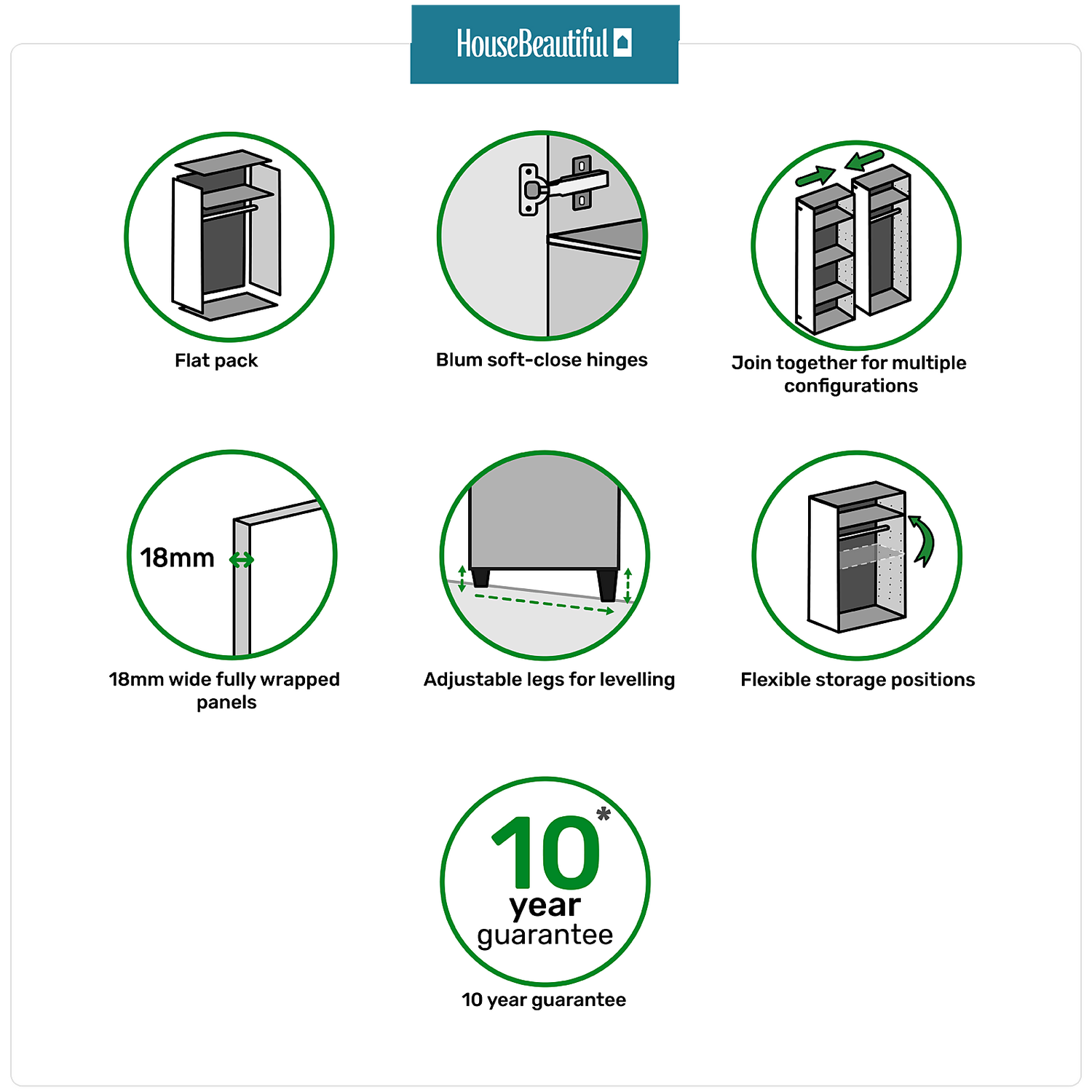 HouseBeautiful

Flat pack

Blum soft-close hinges

Join together for multiple configurations

18mm

18mm wide fully wrapped panels

Adjustable legs for levelling

Flexible storage positions

10* year guarantee

10 year guarantee